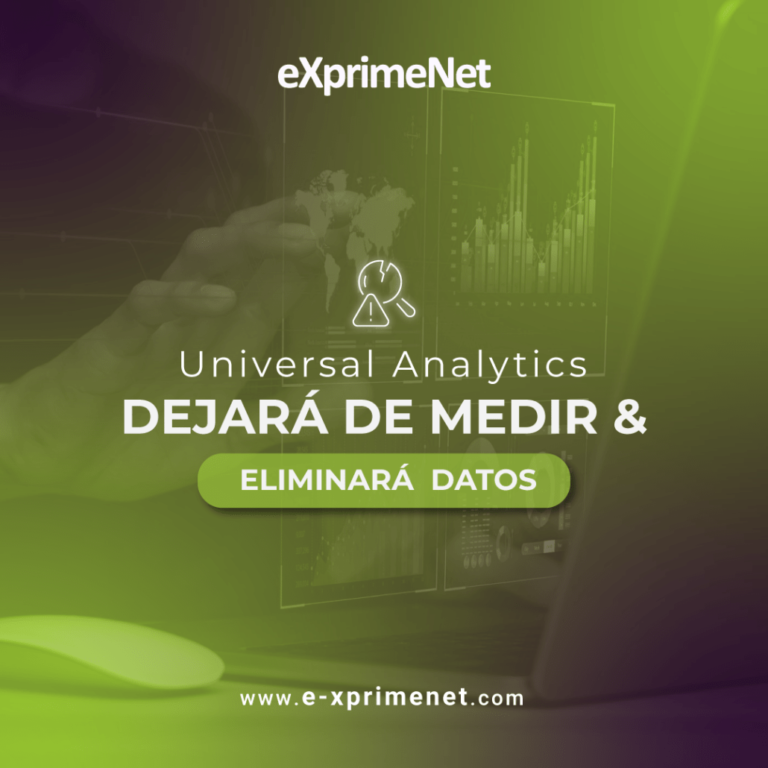 eXprimeNet

Universal Analytics
DEJARÁ DE MEDIR &
ELIMINARÁ DATOS

www.e-xprimenet.com